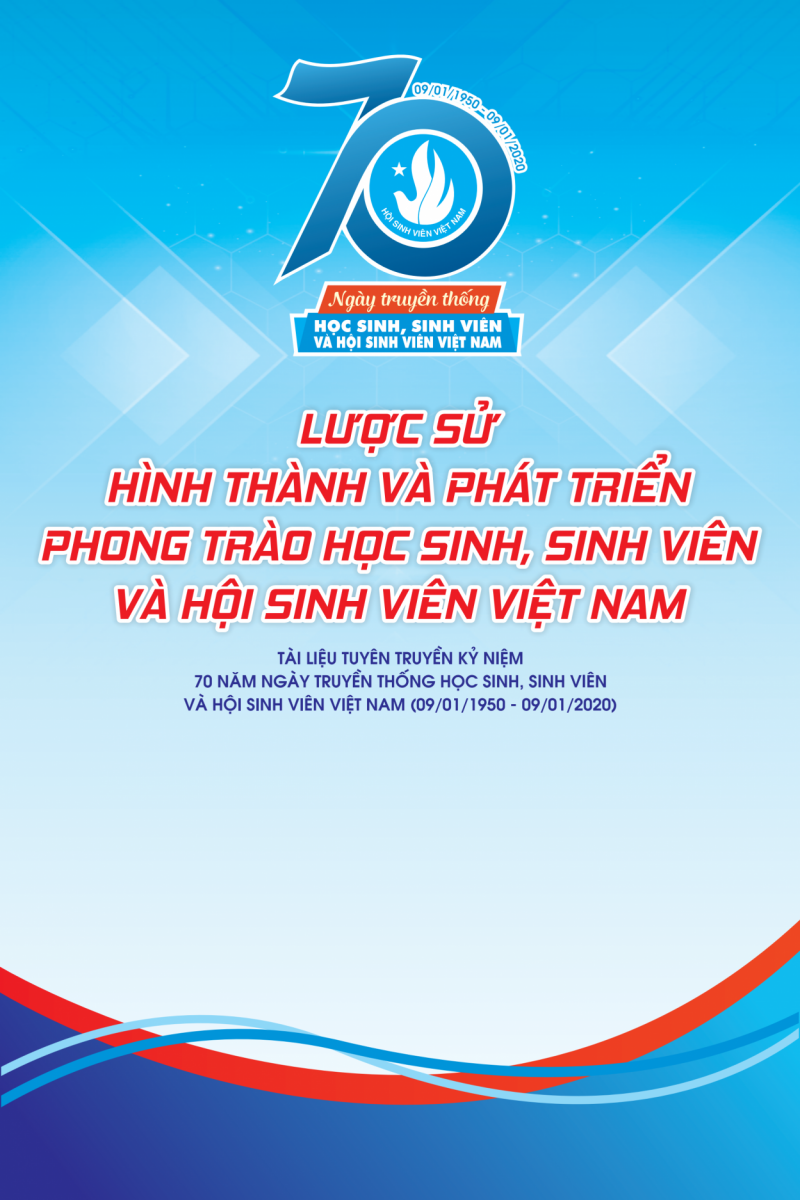 70

09/01/1950 - 09/01/2020

HỘI SINH VIÊN VIỆT NAM

Ngày truyền thống
HỌC SINH, SINH VIÊN
VÀ HỘI SINH VIÊN VIỆT NAM

LƯỢC SỬ
HÌNH THÀNH VÀ PHÁT TRIỂN
PHONG TRÀO HỌC SINH, SINH VIÊN
VÀ HỘI SINH VIÊN VIỆT NAM

TÀI LIỆU TUYÊN TRUYỀN KỶ NIỆM
70 NĂM NGÀY TRUYỀN THỐNG HỌC SINH, SINH VIÊN
VÀ HỘI SINH VIÊN VIỆT NAM (09/01/1950 - 09/01/2020)