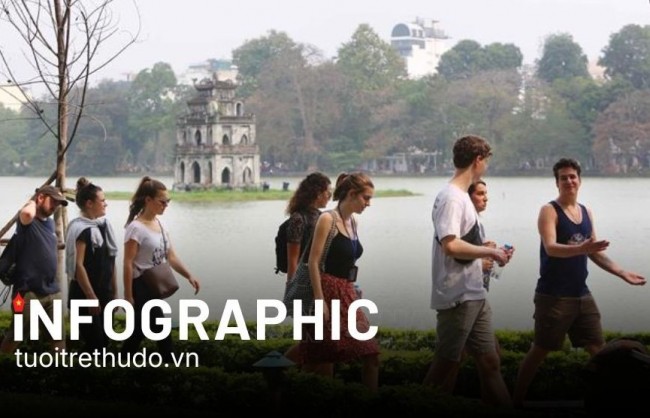 iNFOGRAPHIC
tuoitrethudo.vn