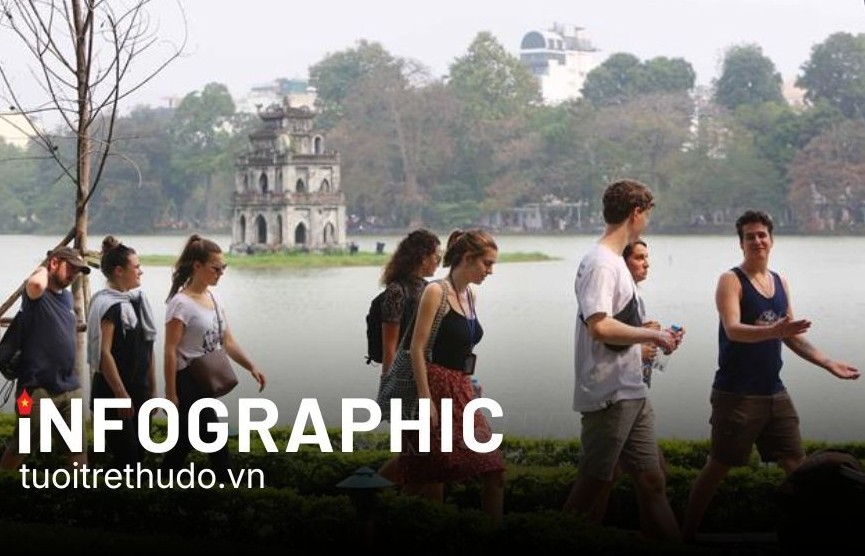 iNFOGRAPHIC
tuoitrethudo.vn