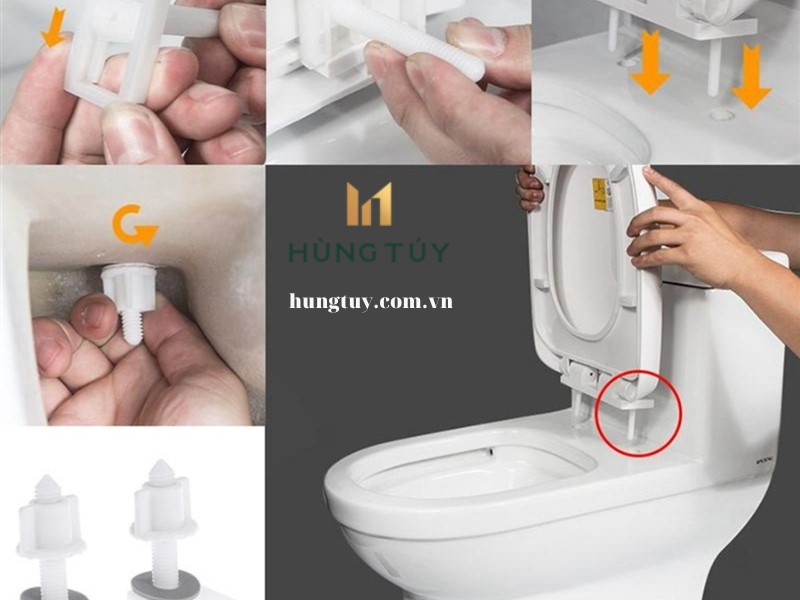 HÙNG TÚY

hungtuy.com.vn